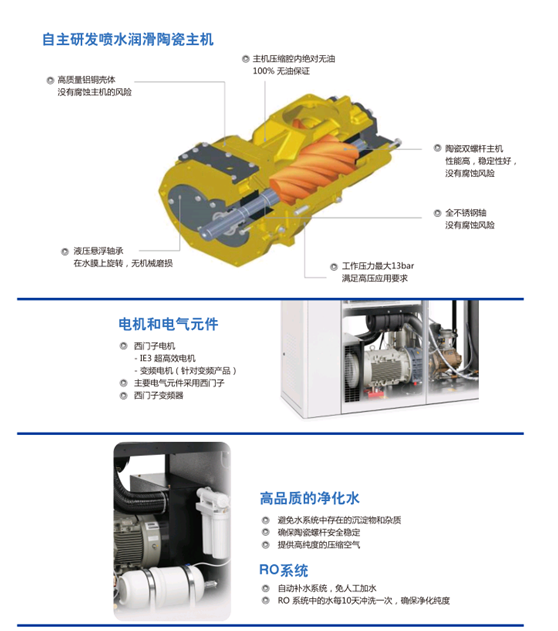 自主研发喷水润滑陶瓷主机

主机压缩腔内绝对无油
100% 无油保证

高质量铝铜壳体
没有腐蚀主机的风险

陶瓷双螺杆主机
性能高，稳定性好，
没有腐蚀风险

全不锈钢轴
没有腐蚀风险

液压悬浮轴承
在水膜上旋转，无机械磨损

工作压力最大13bar
满足高压应用要求

电机和电气元件

西门子电机
- IE3 超高效电机
- 变频电机（针对变频产品）
主要电气元件采用西门子
西门子变频器

高品质的净化水

避免水系统中存在的沉淀物和杂质
确保陶瓷螺杆安全稳定
提供高纯度的压缩空气

RO系统

自动补水系统，免人工加水
RO 系统中的水每10天冲洗一次，确保净化纯度